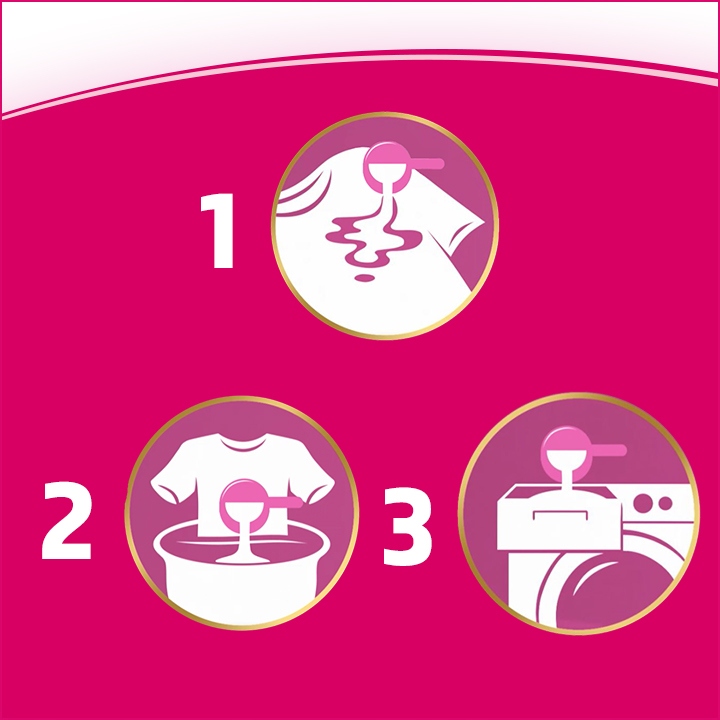 1

2

3