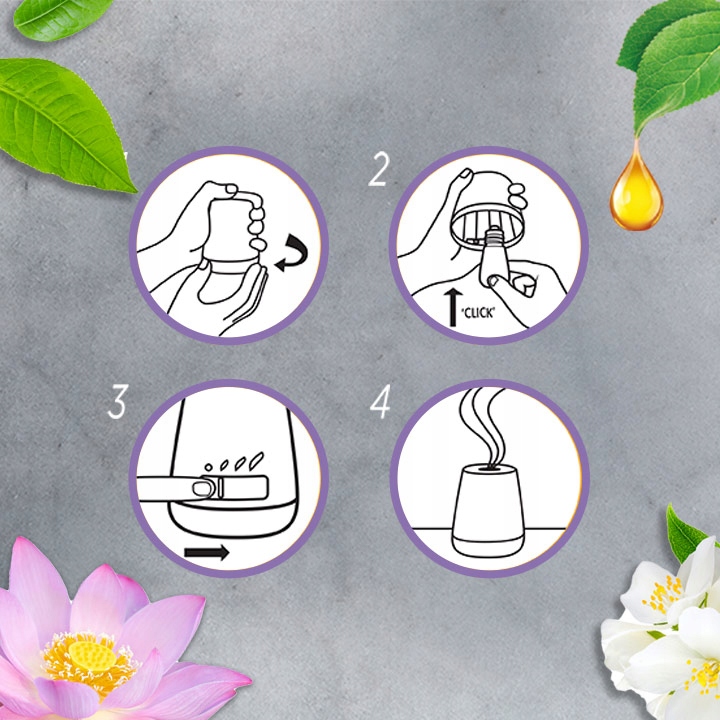 2

'CLICK'

3

4